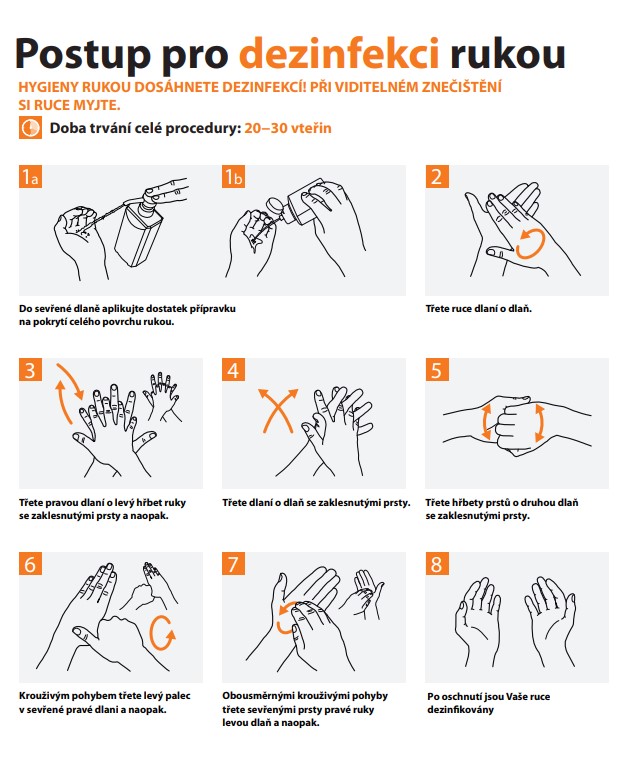 Postup pro dezinfekci rukou

HYGIENY RUKOU DOSÁHNETE DEZINFEKCÍ! PŘI VIDITELNÉM ZNEČIŠTĚNÍ SI RUCE MYJTE.

Doba trvání celé procedury: 20–30 vteřin

1a

1b

Do sevřené dlaně aplikujte dostatek přípravku na pokrytí celého povrchu rukou.

2

Třete ruce dlaní o dlaň.

3

Třete pravou dlaní o levý hřbet ruky se zaklesnutými prsty a naopak.

4

Třete dlaní o dlaň se zaklesnutými prsty.

5

Třete hřbety prstů o druhou dlaň se zaklesnutými prsty.

6

Krouživým pohybem třete levý palec v sevřené pravé dlani a naopak.

7

Obousměrnými krouživými pohyby třete sevřenými prsty pravé ruky levou dlaň a naopak.

8

Po oschnutí jsou Vaše ruce dezinfikovány