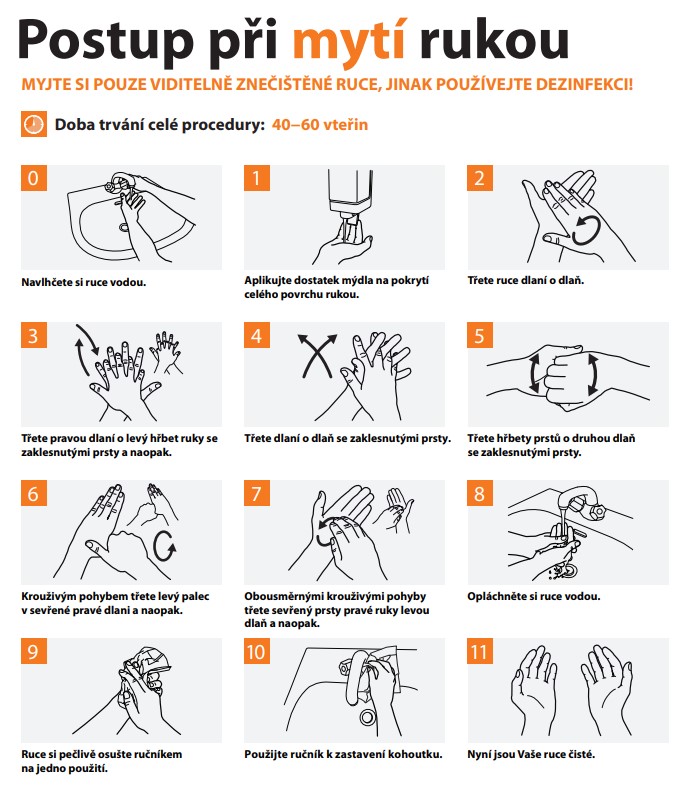 Postup při mytí rukou

MYJTE SI POUZE VIDITELNĚ ZNEČIŠTĚNÉ RUCE, JINAK POUŽÍVEJTE DEZINFEKCI!

Doba trvání celé procedury: 40–60 vteřin

0
Navlhčete si ruce vodou.

1
Aplikujte dostatek mýdla na pokrytí celého povrchu rukou.

2
Třete ruce dlaní o dlaň.

3
Třete pravou dlaní o levý hřbet ruky se zaklesnutými prsty a naopak.

4
Třete dlaní o dlaň se zaklesnutými prsty.

5
Třete hřbety prstů o druhou dlaň se zaklesnutými prsty.

6
Krouživým pohybem třete levý palec v sevřené pravé dlani a naopak.

7
Obousměrnými krouživými pohyby třete sevřený prsty pravé ruky levou dlaň a naopak.

8
Opláchněte si ruce vodou.

9
Ruce si pečlivě osušte ručníkem na jedno použití.

10
Použijte ručník k zastavení kohoutku.

11
Nyní jsou Vaše ruce čisté.