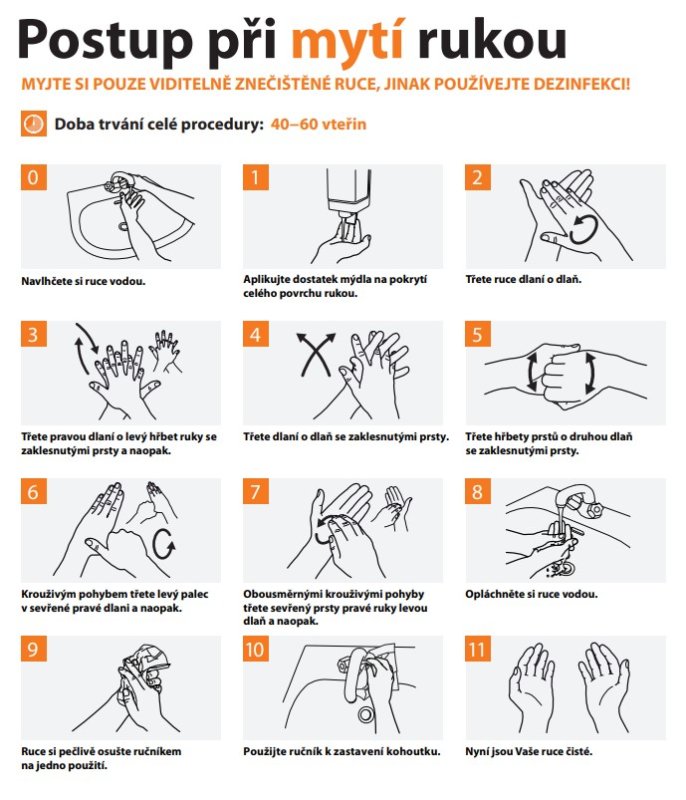 Postup při mytí rukou

MYJTE SI POUZE VIDITELNĚ ZNEČIŠTĚNÉ RUCE, JINAK POUŽÍVEJTE DEZINFEKCI!

Doba trvání celé procedury: 40–60 vteřin

0
Navlhčete si ruce vodou.

1
Aplikujte dostatek mýdla na pokrytí celého povrchu rukou.

2
Třete ruce dlaní o dlaň.

3
Třete pravou dlaní o levý hřbet ruky se zaklesnutými prsty a naopak.

4
Třete dlaní o dlaň se zaklesnutými prsty.

5
Třete hřbety prstů o druhou dlaň se zaklesnutými prsty.

6
Krouživým pohybem třete levý palec v sevřené pravé dlani a naopak.

7
Obousměrnými krouživými pohyby třete sevřený prsty pravé ruky levou dlaň a naopak.

8
Opláchněte si ruce vodou.

9
Ruce si pečlivě osušte ručníkem na jedno použití.

10
Použijte ručník k zastavení kohoutku.

11
Nyní jsou Vaše ruce čisté.