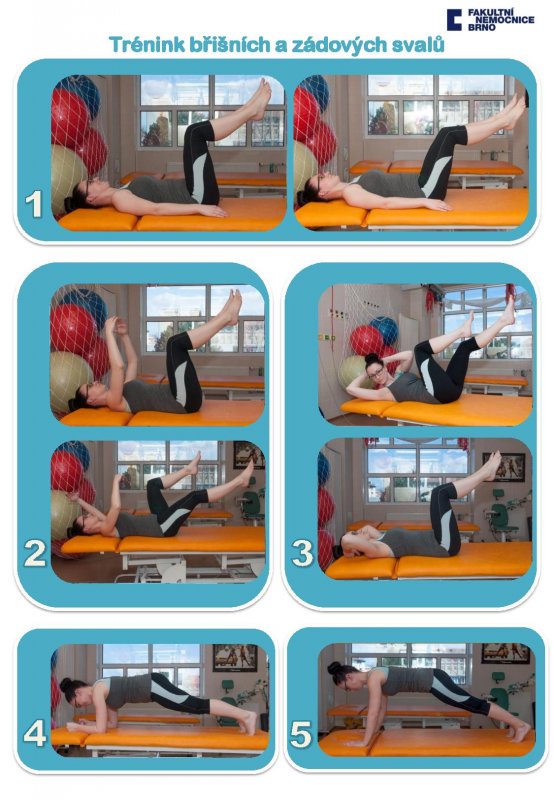 FAKULTNÍ NEMOCNICE BRNO

Trénink břišních a zádových svalů

1

2

3

4

5